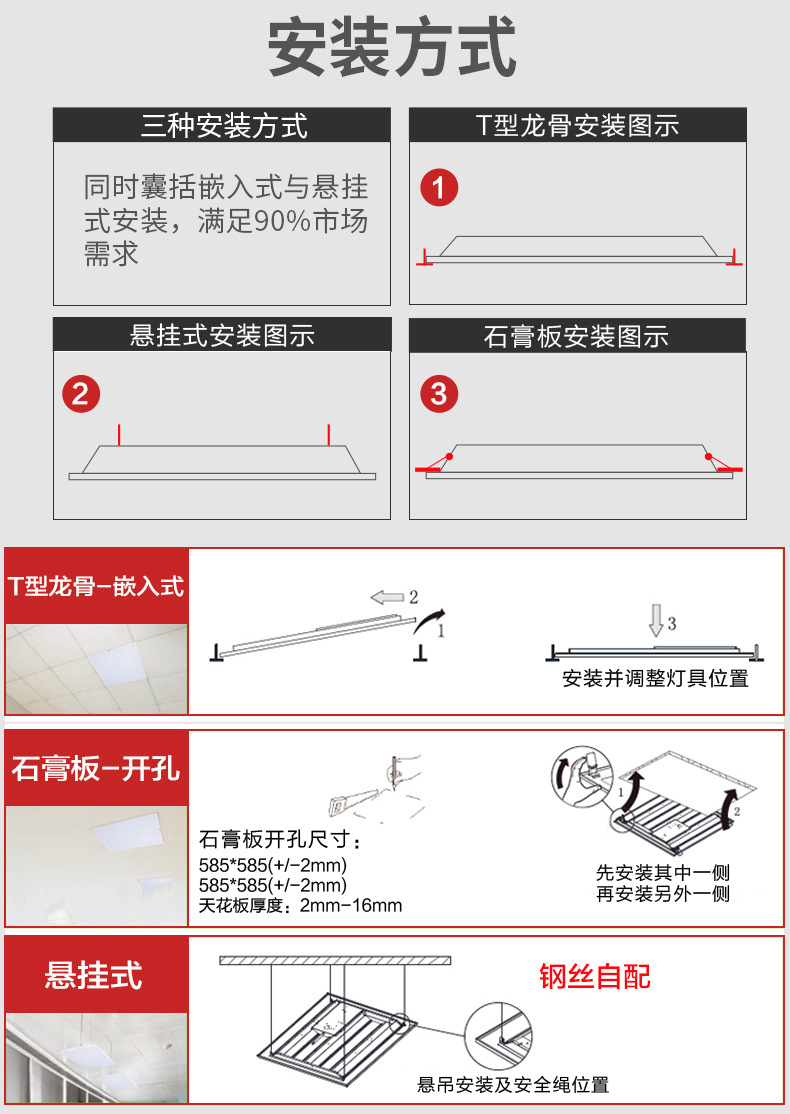 安装方式

三种安装方式

同时囊括嵌入式与悬挂式安装，满足90%市场需求

T型龙骨安装图示

1

悬挂式安装图示

2

石膏板安装图示

3

T型龙骨-嵌入式

2

1

3

安装并调整灯具位置

石膏板-开孔

石膏板开孔尺寸：
585*585(+/-2mm)
585*585(+/-2mm)
天花板厚度：2mm-16mm

1

2

先安装其中一侧
再安装另外一侧

悬挂式

钢丝自配

悬吊安装及安全绳位置