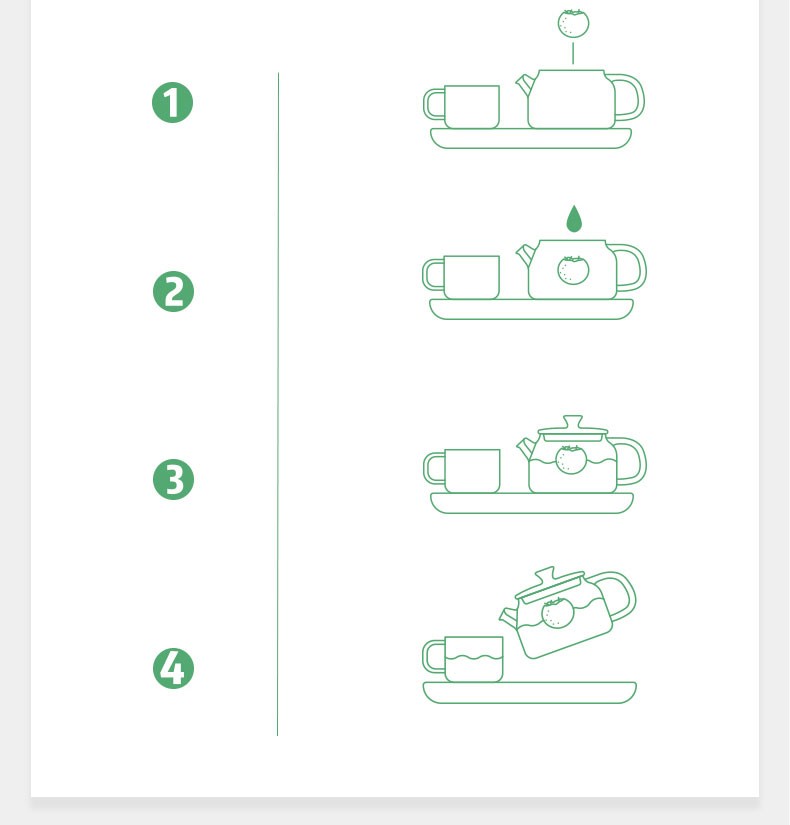 1

2

3

4