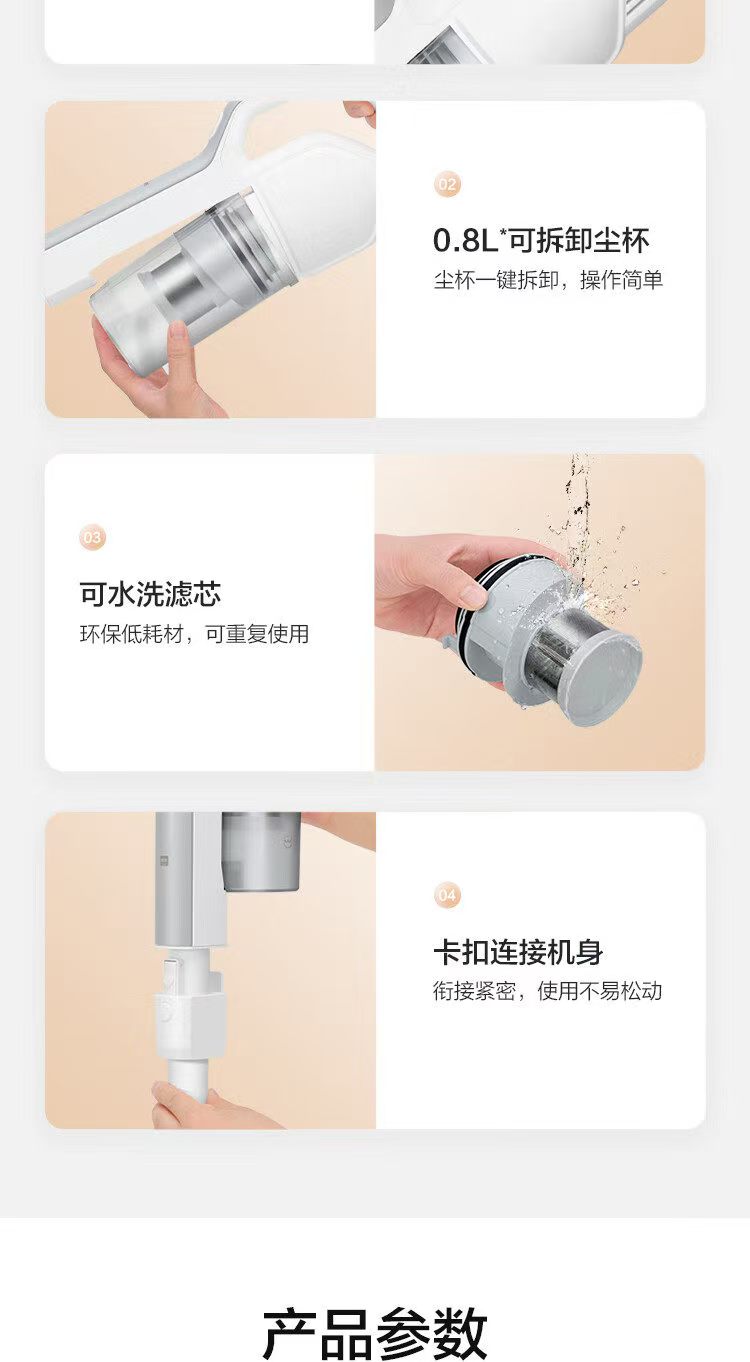 02

0.8L*可拆卸尘杯

尘杯一键拆卸，操作简单

03

可水洗滤芯

环保低耗材，可重复使用

04

卡扣连接机身

衔接紧密，使用不易松动

产品参数