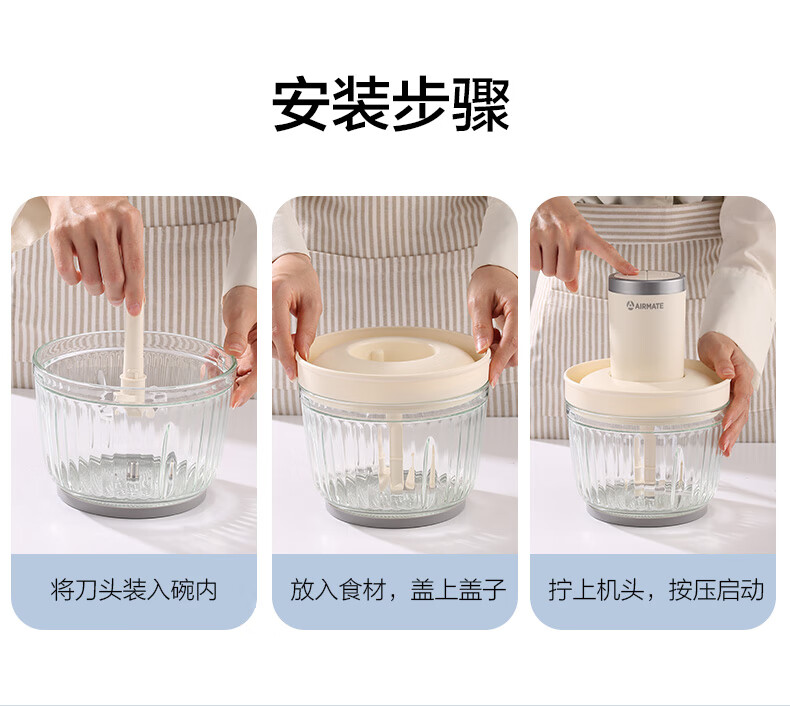 安装步骤

将刀头装入碗内

放入食材，盖上盖子

AIRMATE

拧上机头，按压启动