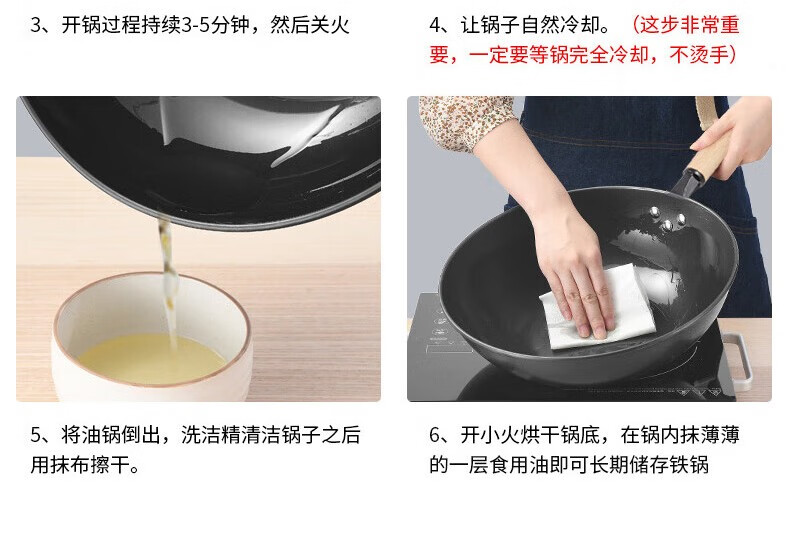 3、开锅过程持续3-5分钟，然后关火

4、让锅子自然冷却。（这步非常重要，一定要等锅完全冷却，不烫手）

5、将油锅倒出，洗洁精清洁锅子之后用抹布擦干。

6、开小火烘干锅底，在锅内抹薄薄的一层食用油即可长期储存铁锅