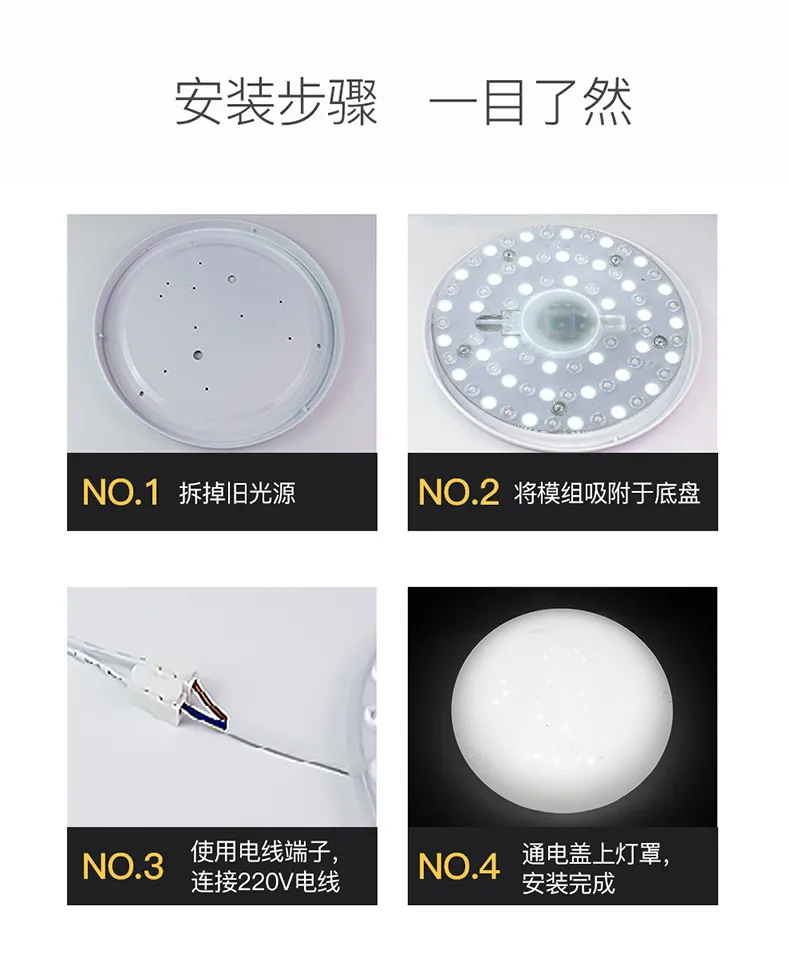 安装步骤　一目了然

NO.1 拆掉旧光源

NO.2 将模组吸附于底盘

NO.3 使用电线端子，连接220V电线

NO.4 通电盖上灯罩，安装完成