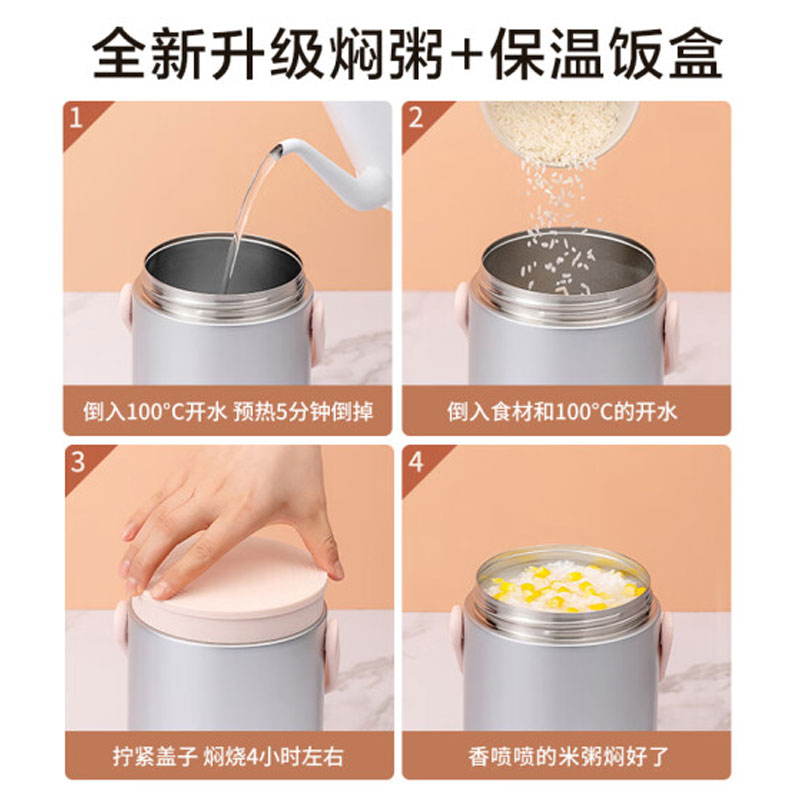 全新升级焖粥+保温饭盒

1
倒入100°C开水 预热5分钟倒掉

2
倒入食材和100°C的开水

3
拧紧盖子 焖烧4小时左右

4
香喷喷的米粥焖好了