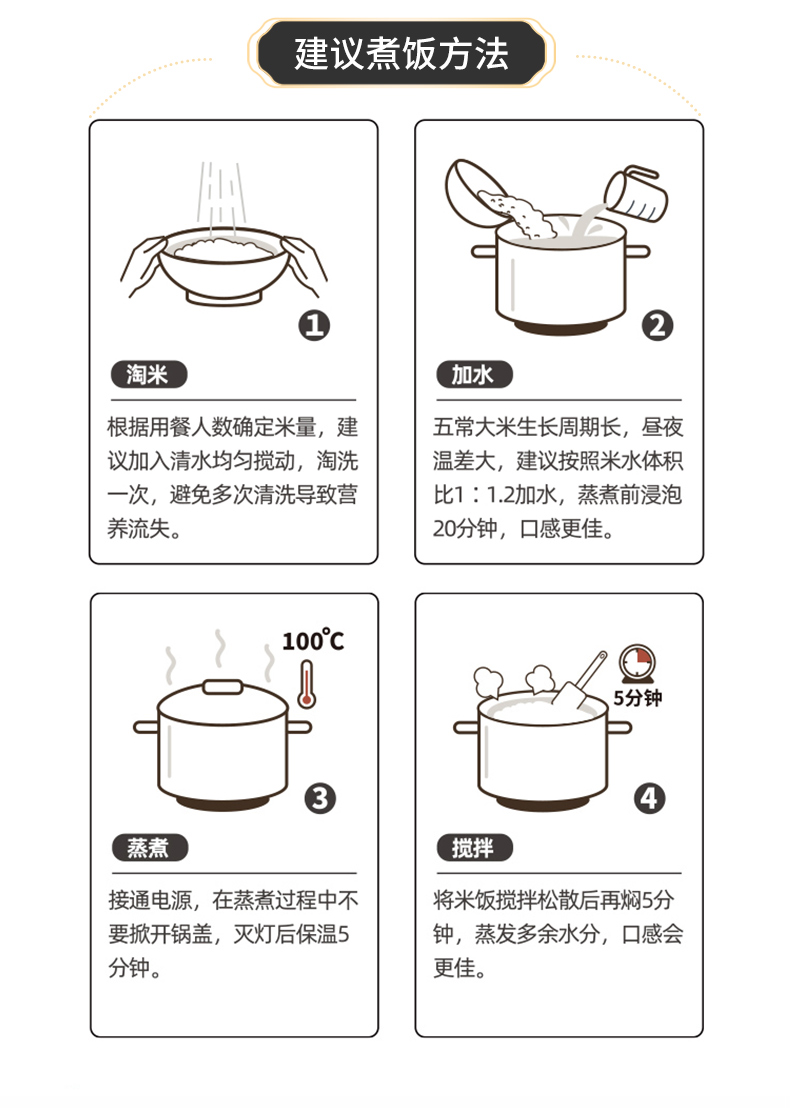 建议煮饭方法

1

淘米

根据用餐人数确定米量，建议加入清水均匀搅动，淘洗一次，避免多次清洗导致营养流失。

2

加水

五常大米生长周期长，昼夜温差大，建议按照米水体积比1：1.2加水，蒸煮前浸泡20分钟，口感更佳。

100℃

3

蒸煮

接通电源，在蒸煮过程中不要掀开锅盖，灭灯后保温5分钟。

5分钟

4

搅拌

将米饭搅拌松散后再焖5分钟，蒸发多余水分，口感会更佳。