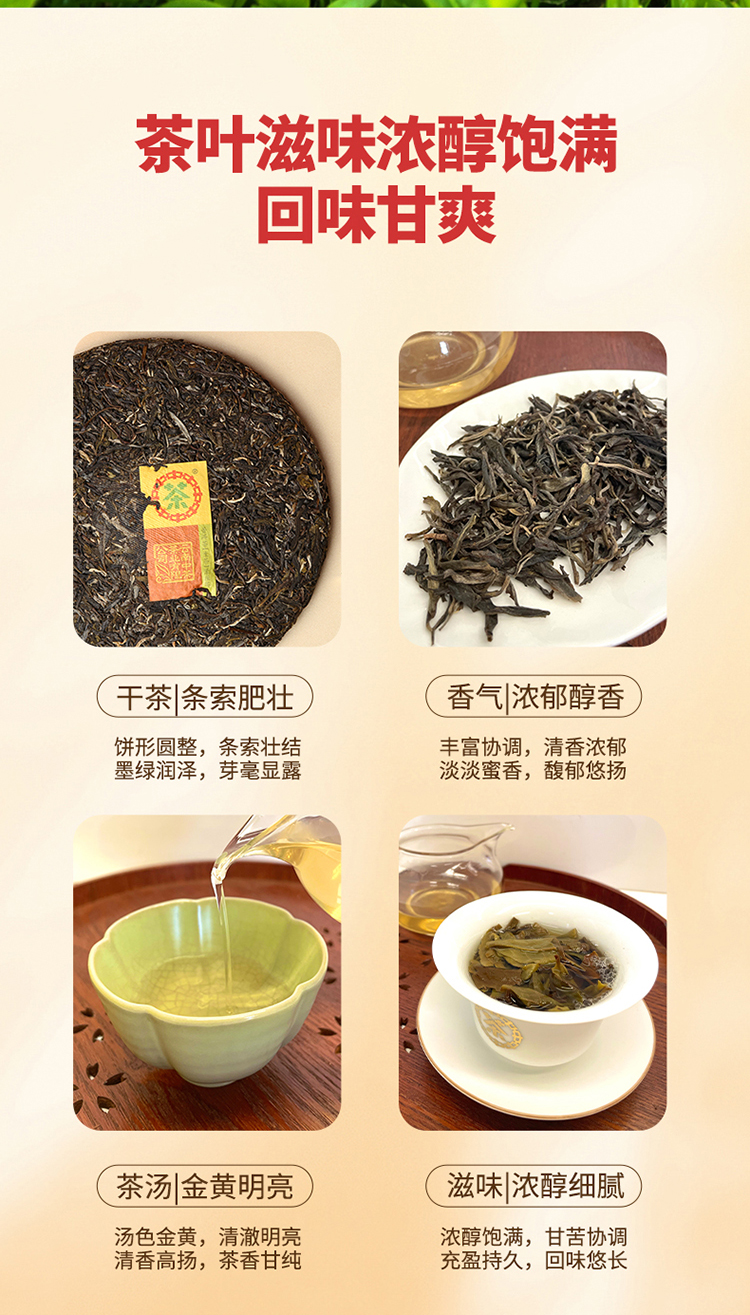 茶叶滋味浓醇饱满
回味甘爽

茶

干茶|条索肥壮

饼形圆整，条索壮结
墨绿润泽，芽毫显露

香气|浓郁醇香

丰富协调，清香浓郁
淡淡蜜香，馥郁悠扬

茶汤|金黄明亮

汤色金黄，清澈明亮
清香高扬，茶香甘纯

滋味|浓醇细腻

浓醇饱满，甘苦协调
充盈持久，回味悠长