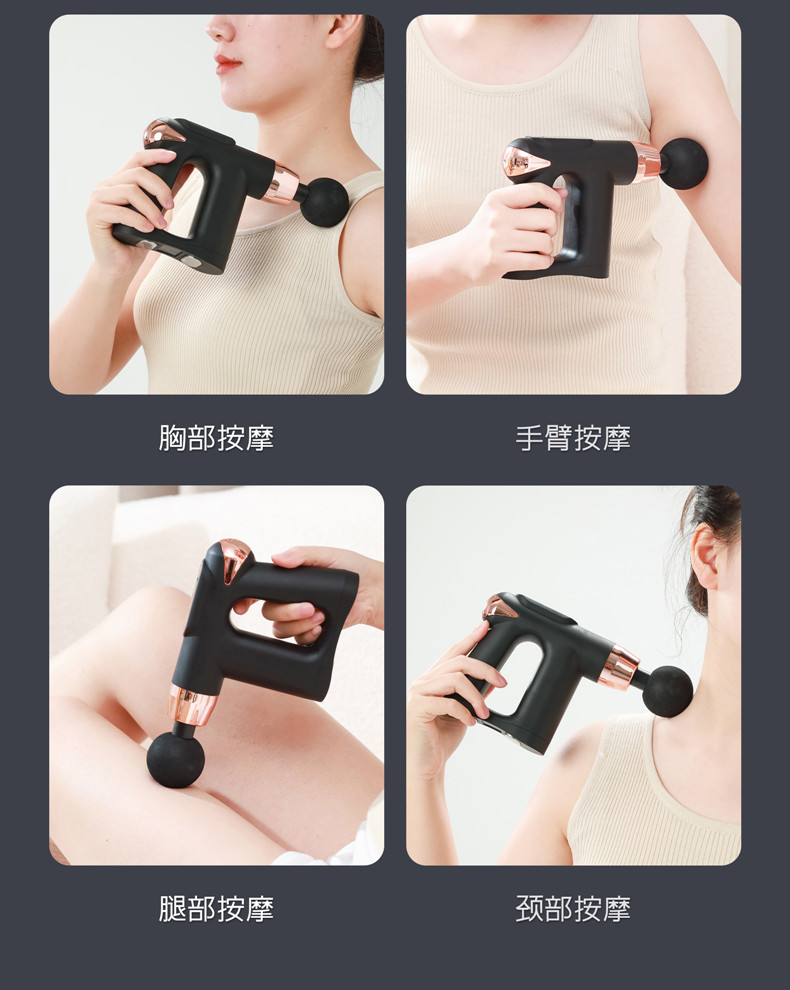 胸部按摩

手臂按摩

腿部按摩

颈部按摩