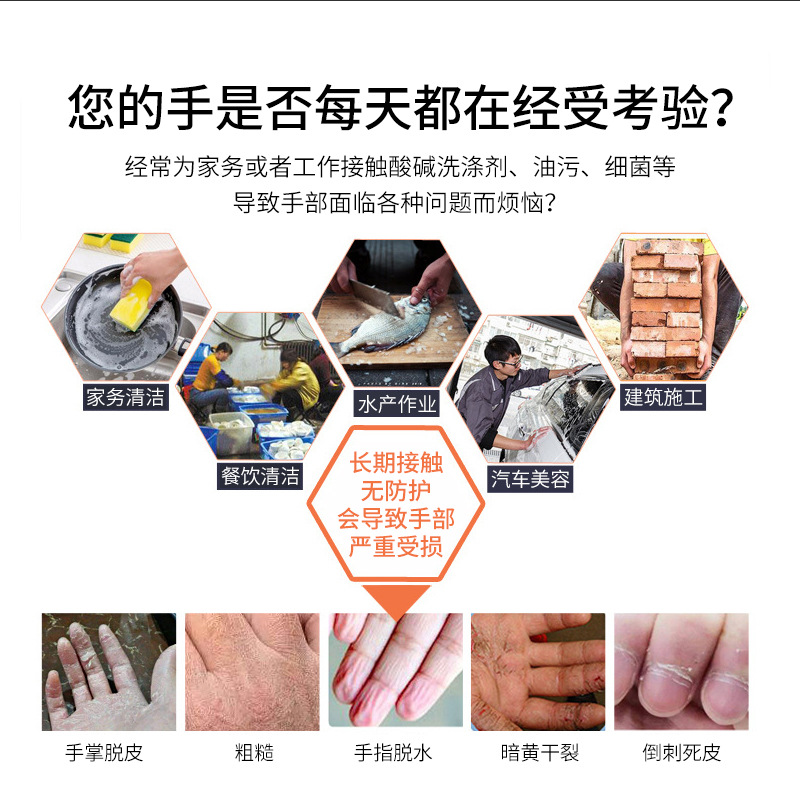 您的手是否每天都在经受考验?

经常为家务或者工作接触酸碱洗涤剂、油污、细菌等
导致手部面临各种问题而烦恼?

家务清洁

餐饮清洁

水产作业

汽车美容

建筑施工

长期接触
无防护
会导致手部
严重受损

手掌脱皮

粗糙

手指脱水

暗黄干裂

倒刺死皮